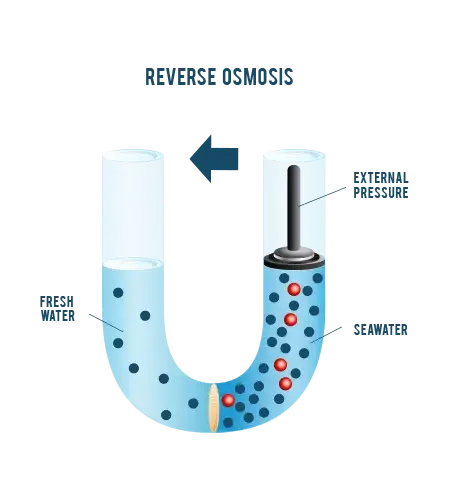 REVERSE OSMOSIS

EXTERNAL PRESSURE

FRESH WATER

SEAWATER